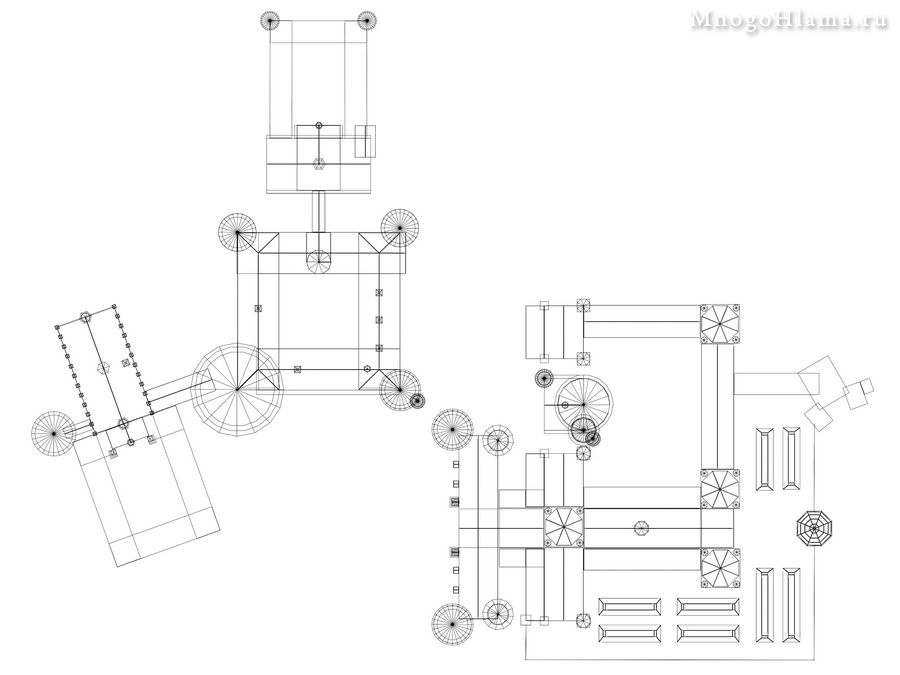 MnogoHlama.ru